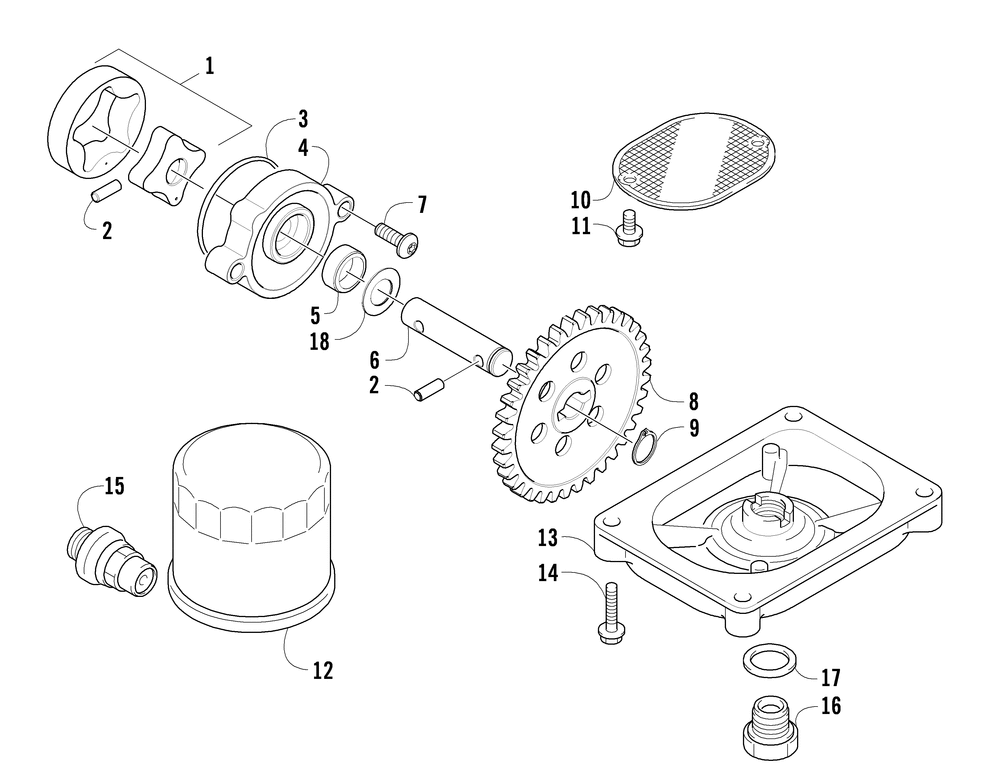 1
3
4
2
7
10
11
5
18
6
2
8
9
15
13
14
12
17
16